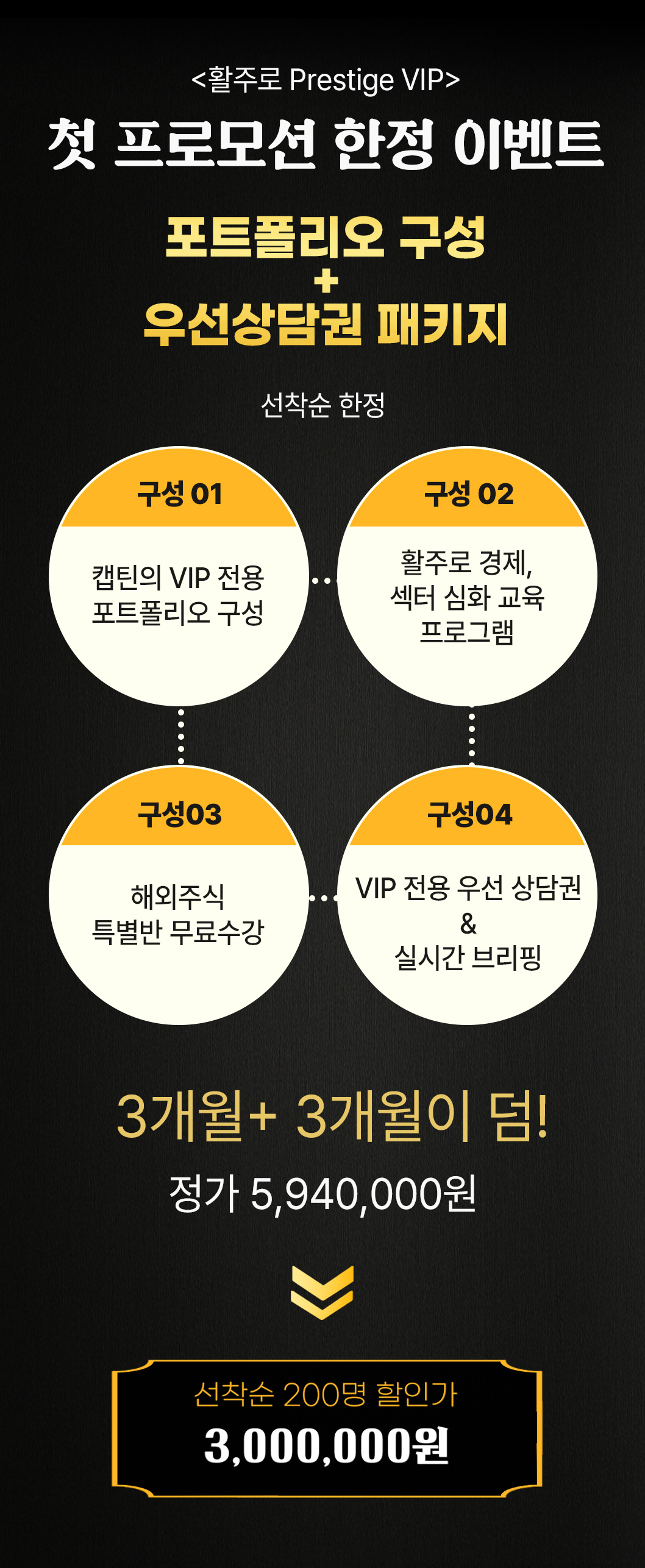 <활주로 Prestige VIP>

첫 프로모션 한정 이벤트

포트폴리오 구성
+
우선상담권 패키지

선착순 한정

구성 01

캡틴의 VIP 전용
포트폴리오 구성

구성 02

활주로 경제,
섹터 심화 교육
프로그램

구성03

해외주식
특별반 무료수강

구성04

VIP 전용 우선 상담권
&
실시간 브리핑

3개월+ 3개월이 덤!

정가 5,940,000원

선착순 200명 할인가
3,000,000원